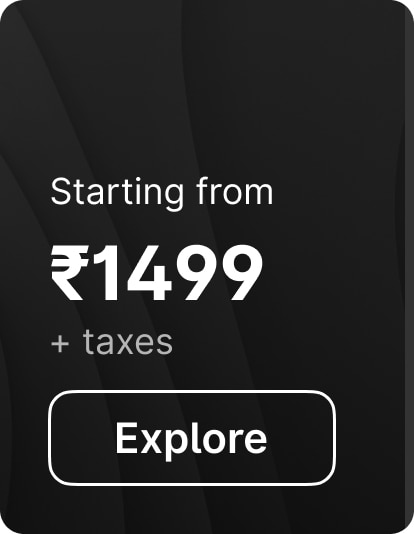 Starting from

₹1499

+ taxes

Explore